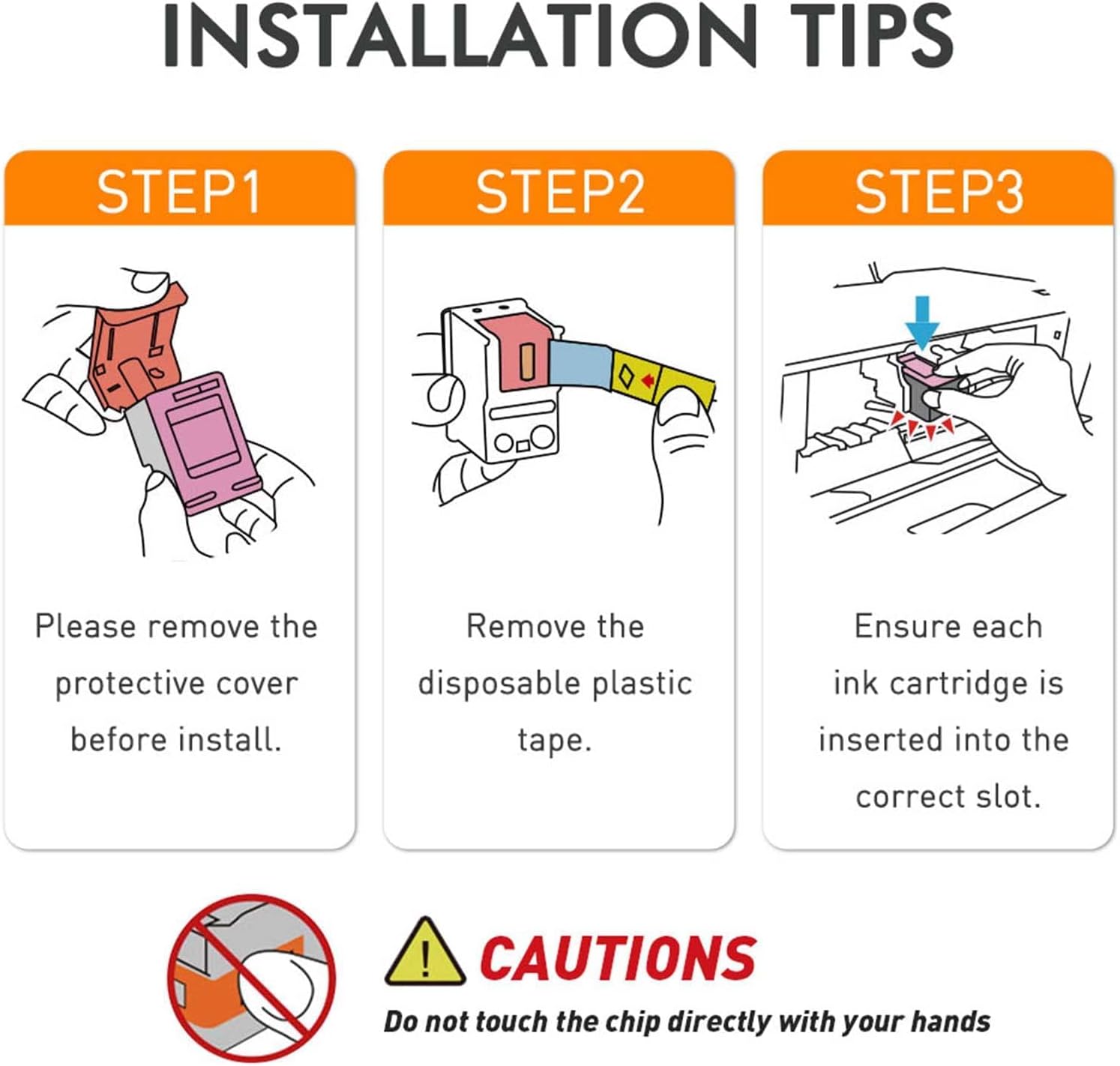 INSTALLATION TIPS

STEP1

Please remove the protective cover before install.

STEP2

Remove the disposable plastic tape.

STEP3

Ensure each ink cartridge is inserted into the correct slot.

CAUTIONS

Do not touch the chip directly with your hands