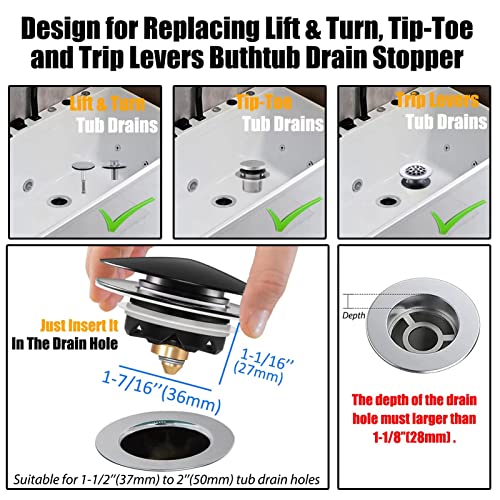 Design for Replacing Lift & Turn, Tip-Toe and Trip Levers Buthtub Drain Stopper

Lift & Turn
Tub Drains

Tip-Toe
Tub Drains

Trip Levers
Tub Drains

Just Insert It
In The Drain Hole

1-1/16''
(27mm)

1-7/16''(36mm)

Suitable for 1-1/2''(37mm) to 2''(50mm) tub drain holes

Depth

The depth of the drain hole must larger than 1-1/8"(28mm) .